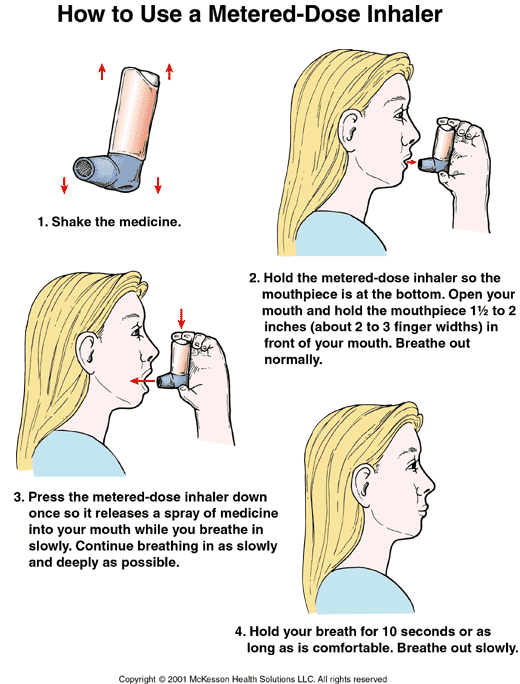 How to Use a Metered-Dose Inhaler

1. Shake the medicine.

2. Hold the metered-dose inhaler so the mouthpiece is at the bottom. Open your mouth and hold the mouthpiece 1½ to 2 inches (about 2 to 3 finger widths) in front of your mouth. Breathe out normally.

3. Press the metered-dose inhaler down once so it releases a spray of medicine into your mouth while you breathe in slowly. Continue breathing in as slowly and deeply as possible.

4. Hold your breath for 10 seconds or as long as is comfortable. Breathe out slowly.

Copyright © 2001 McKesson Health Solutions LLC. All rights reserved