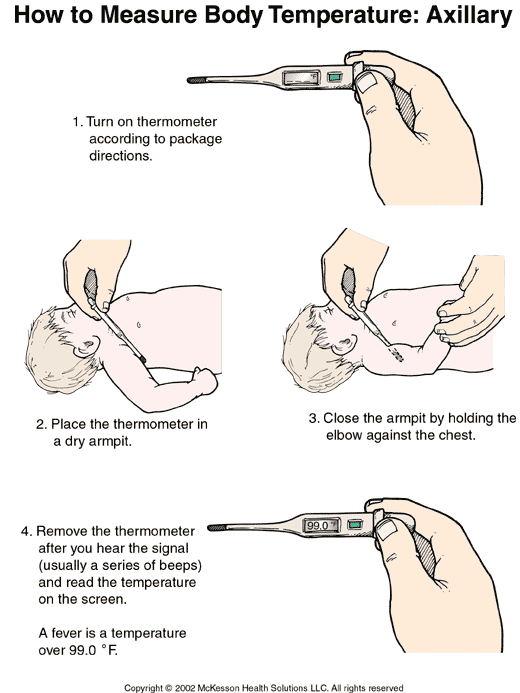 How to Measure Body Temperature: Axillary

1. Turn on thermometer according to package directions.

2. Place the thermometer in a dry armpit.

3. Close the armpit by holding the elbow against the chest.

99.0 °F

4. Remove the thermometer after you hear the signal (usually a series of beeps) and read the temperature on the screen.

A fever is a temperature over 99.0 °F.

Copyright © 2002 McKesson Health Solutions LLC. All rights reserved